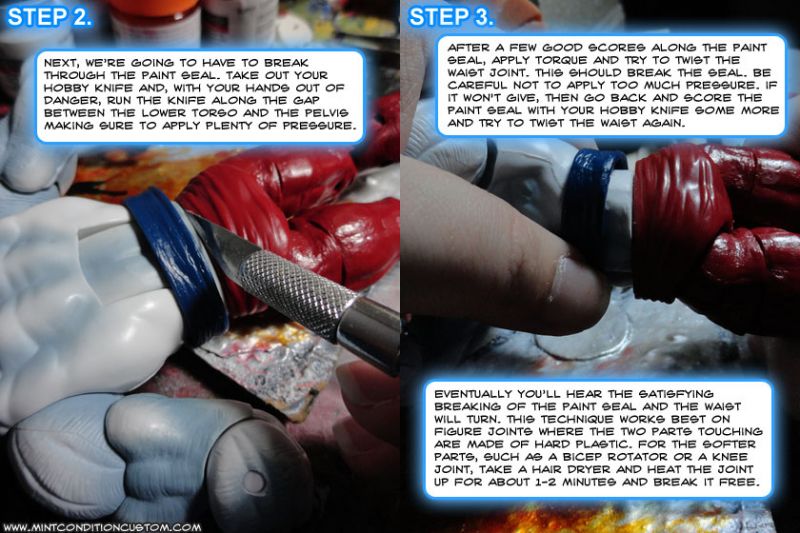 STEP 2.

NEXT, WE'RE GOING TO HAVE TO BREAK THROUGH THE PAINT SEAL. TAKE OUT YOUR HOBBY KNIFE AND, WITH YOUR HANDS OUT OF DANGER, RUN THE KNIFE ALONG THE GAP BETWEEN THE LOWER TORSO AND THE PELVIS MAKING SURE TO APPLY PLENTY OF PRESSURE.

WWW.MINTCONDITIONCUSTOM.COM

STEP 3.

AFTER A FEW GOOD SCORES ALONG THE PAINT SEAL, APPLY TORQUE AND TRY TO TWIST THE WAIST JOINT. THIS SHOULD BREAK THE SEAL. BE CAREFUL NOT TO APPLY TOO MUCH PRESSURE. IF IT WON'T GIVE, THEN GO BACK AND SCORE THE PAINT SEAL WITH YOUR HOBBY KNIFE SOME MORE AND TRY TO TWIST THE WAIST AGAIN.

EVENTUALLY YOU'LL HEAR THE SATISFYING BREAKING OF THE PAINT SEAL AND THE WAIST WILL TURN. THIS TECHNIQUE WORKS BEST ON FIGURE JOINTS WHERE THE TWO PARTS TOUCHING ARE MADE OF HARD PLASTIC. FOR THE SOFTER PARTS, SUCH AS A BICEP ROTATOR OR A KNEE JOINT, TAKE A HAIR DRYER AND HEAT THE JOINT UP FOR ABOUT 1-2 MINUTES AND BREAK IT FREE.